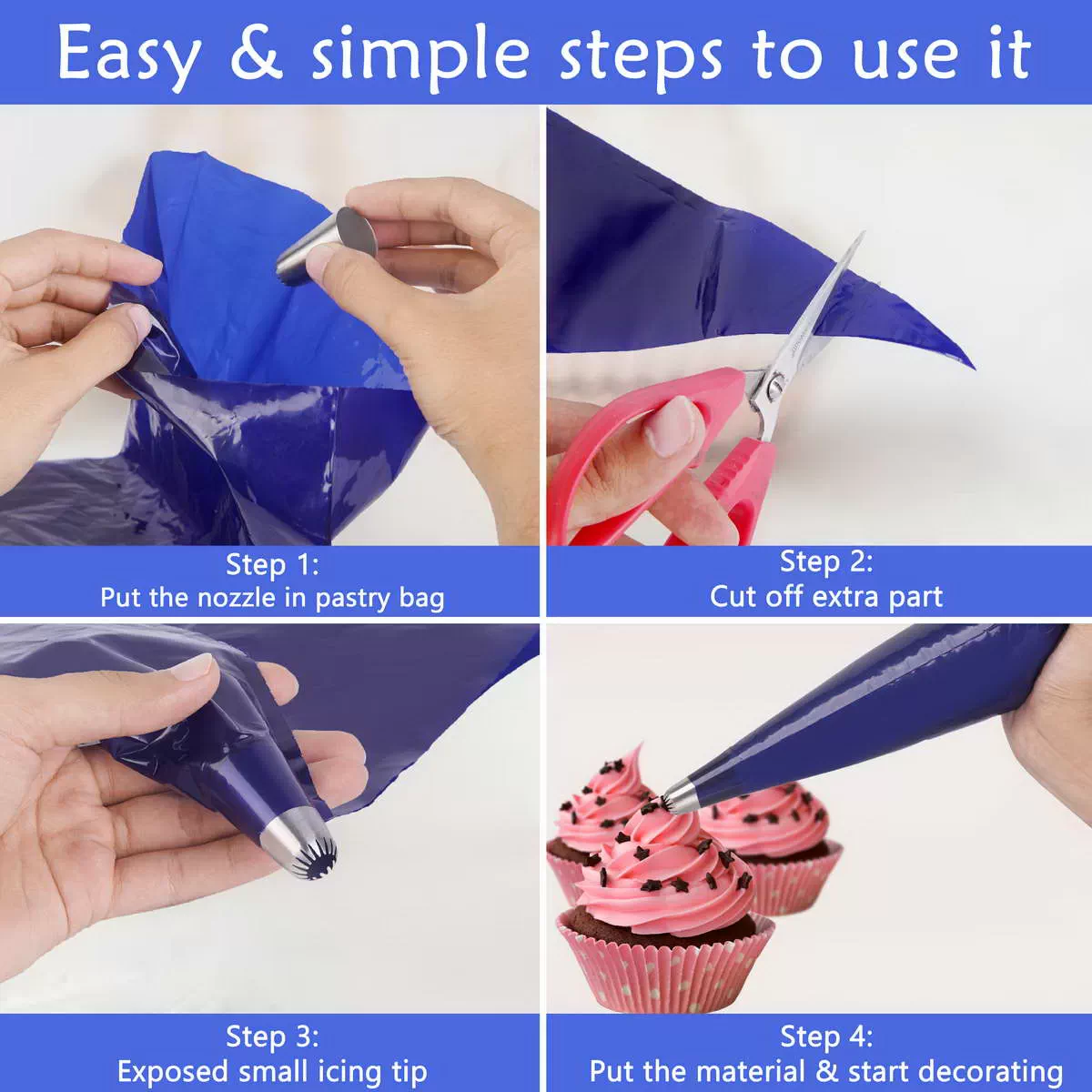 Easy & simple steps to use it

Step 1:
Put the nozzle in pastry bag

Step 2:
Cut off extra part

Step 3:
Exposed small icing tip

Step 4:
Put the material & start decorating